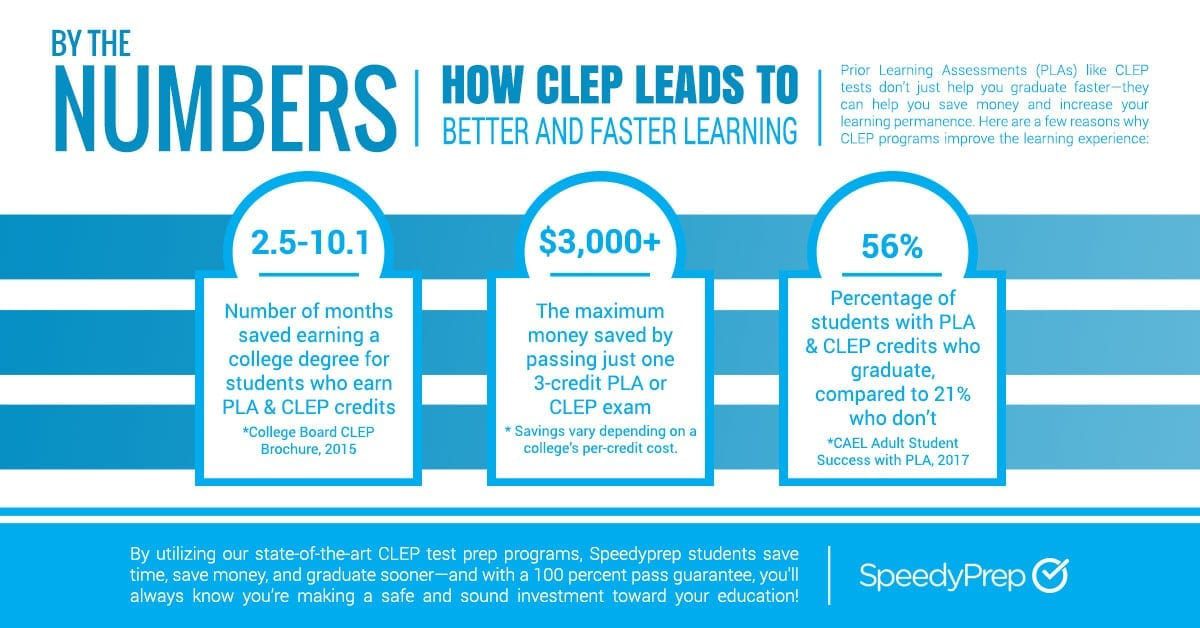 BY THE NUMBERS

HOW CLEP LEADS TO BETTER AND FASTER LEARNING

Prior Learning Assessments (PLAs) like CLEP tests don't just help you graduate faster—they can help you save money and increase your learning permanence. Here are a few reasons why CLEP programs improve the learning experience:

2.5-10.1

Number of months saved earning a college degree for students who earn PLA & CLEP credits

*College Board CLEP Brochure, 2015

$3,000+

The maximum money saved by passing just one 3-credit PLA or CLEP exam

* Savings vary depending on a college's per-credit cost.

56%

Percentage of students with PLA & CLEP credits who graduate, compared to 21% who don't

*CAEL Adult Student Success with PLA, 2017

By utilizing our state-of-the-art CLEP test prep programs, Speedyprep students save time, save money, and graduate sooner—and with a 100 percent pass guarantee, you'll always know you're making a safe and sound investment toward your education!

SpeedyPrep